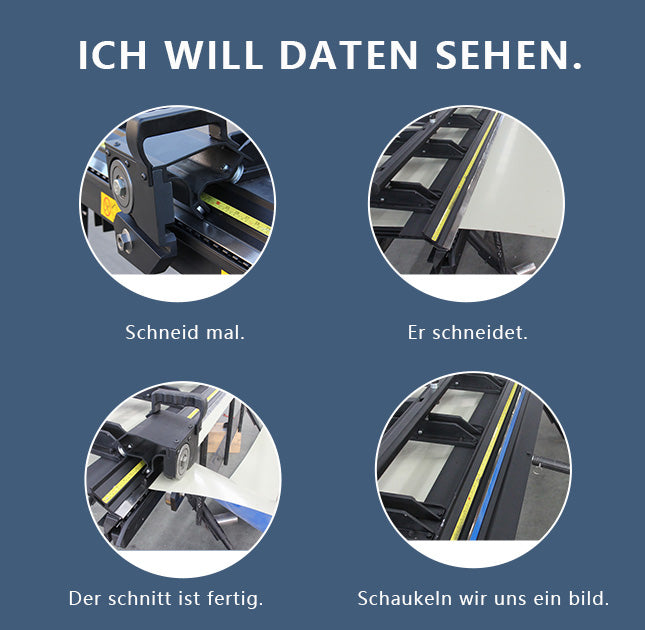 ICH WILL DATEN SEHEN.

Schneid mal.

Er schneidet.

Der schnitt ist fertig.

Schaukeln wir uns ein bild.